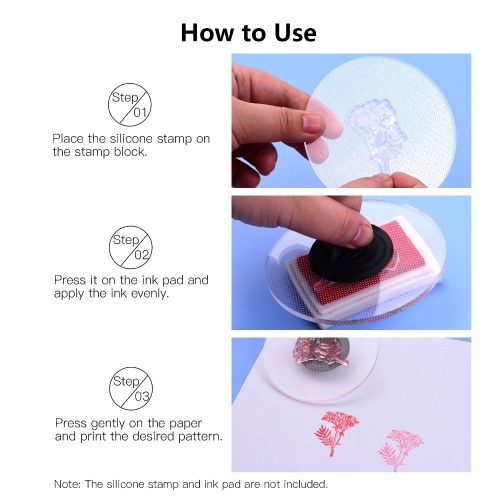 How to Use

Step 01

Place the silicone stamp on the stamp block.

Step 02

Press it on the ink pad and apply the ink evenly.

Step 03

Press gently on the paper and print the desired pattern.

Note: The silicone stamp and ink pad are not included.