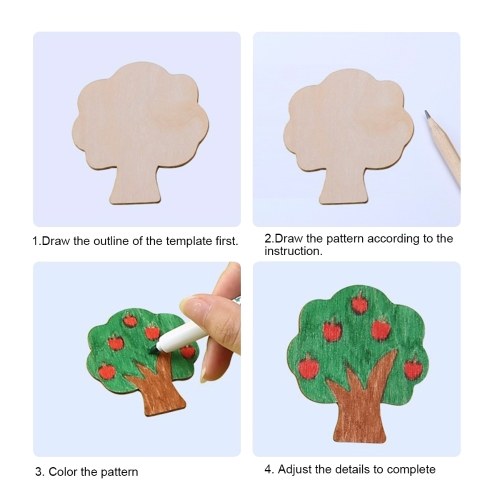 1.Draw the outline of the template first.

2.Draw the pattern according to the instruction.

3. Color the pattern

4. Adjust the details to complete