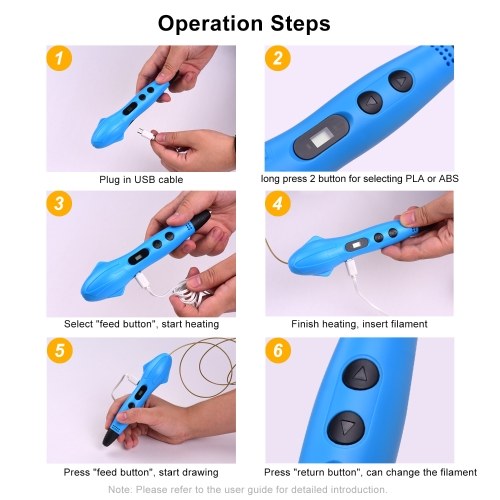 Operation Steps

1

Plug in USB cable

2

long press 2 button for selecting PLA or ABS

3

Select "feed button", start heating

4

Finish heating, insert filament

5

Press "feed button", start drawing

6

Press "return button", can change the filament

Note: Please refer to the user guide for detailed introduction.