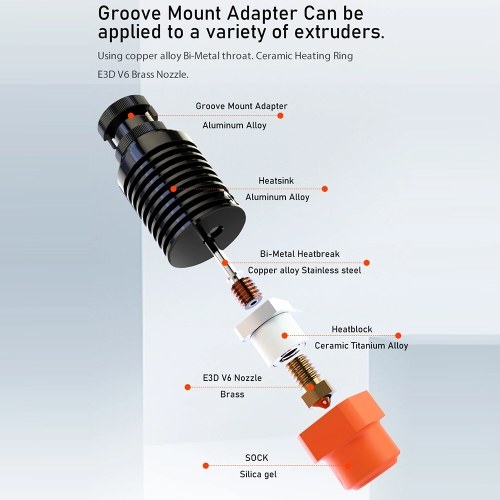 Groove Mount Adapter Can be applied to a variety of extruders.

Using copper alloy Bi-Metal throat. Ceramic Heating Ring

E3D V6 Brass Nozzle.

Groove Mount Adapter
Aluminum Alloy

Heatsink
Aluminum Alloy

Bi-Metal Heatbreak
Copper alloy Stainless steel

Heatblock
Ceramic Titanium Alloy

E3D V6 Nozzle
Brass

SOCK
Silica gel