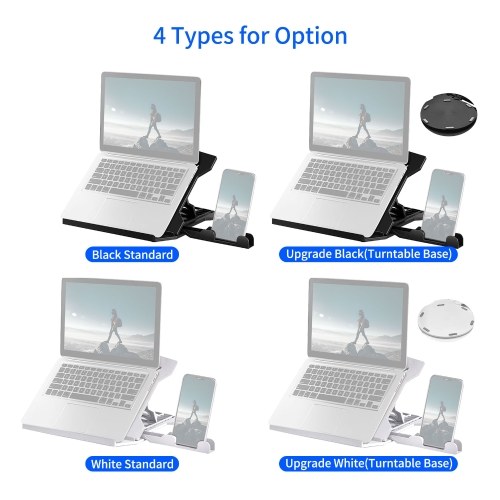 4 Types for Option

Black Standard

Upgrade Black(Turntable Base)

White Standard

Upgrade White(Turntable Base)