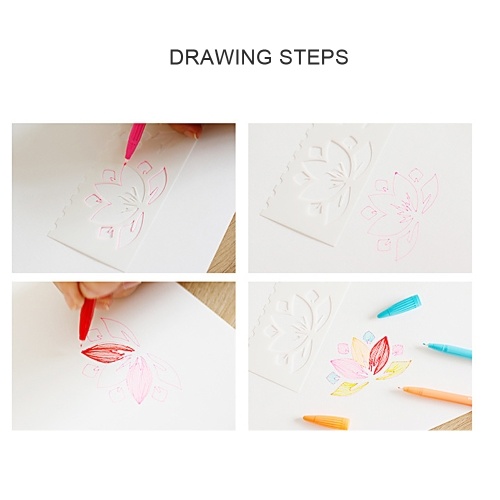 DRAWING STEPS