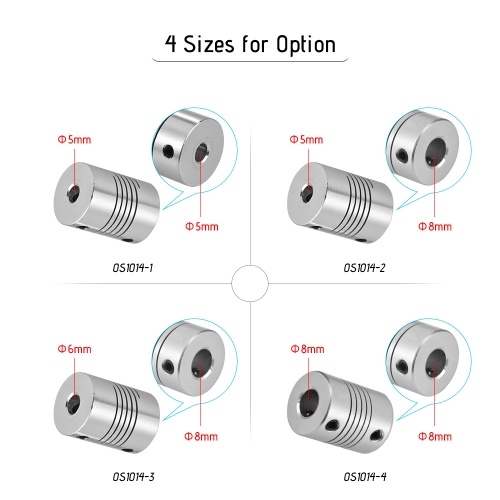 4 Sizes for Option

Φ5mm

Φ5mm

OS1014-1

Φ5mm

Φ8mm

OS1014-2

Φ6mm

Φ8mm

OS1014-3

Φ8mm

Φ8mm

OS1014-4