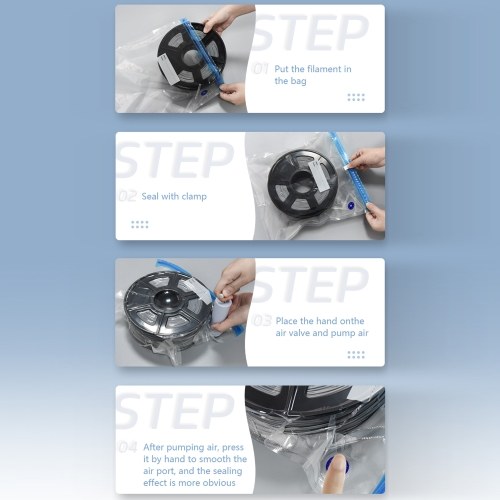 STEP
01 Put the filament in the bag

STEP
02 Seal with clamp

STEP
03 Place the hand onthe air valve and pump air

STEP
04 After pumping air, press it by hand to smooth the air port, and the sealing effect is more obvious