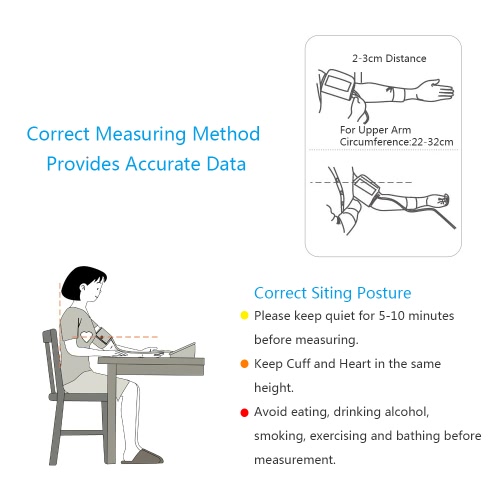 Correct Measuring Method
Provides Accurate Data

2-3cm Distance

For Upper Arm
Circumference:22-32cm

Correct Siting Posture

Please keep quiet for 5-10 minutes before measuring.

Keep Cuff and Heart in the same height.

Avoid eating, drinking alcohol, smoking, exercising and bathing before measurement.