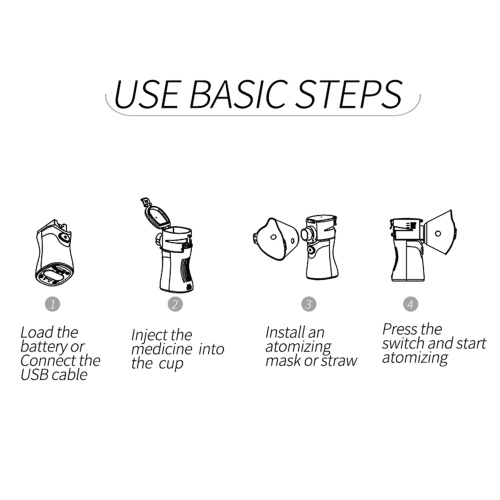 USE BASIC STEPS

1

Load the battery or Connect the USB cable

2

Inject the medicine into the cup

3

Install an atomizing mask or straw

4

Press the switch and start atomizing