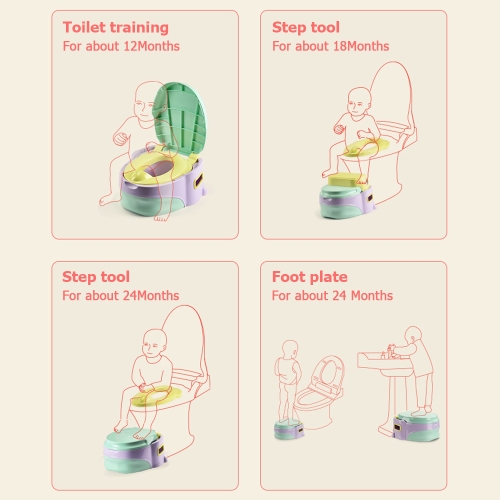 Toilet training
For about 12Months

Step tool
For about 18Months

Step tool
For about 24Months

Foot plate
For about 24 Months