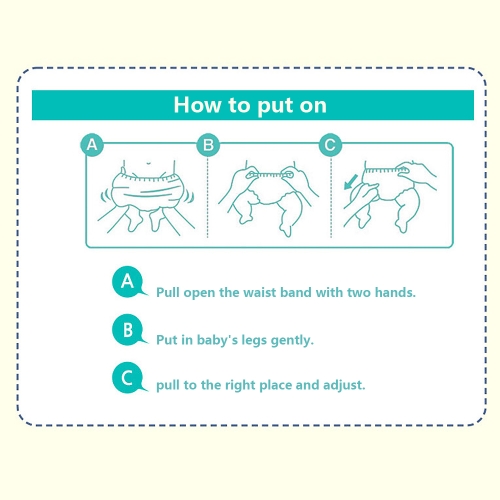 How to put on

A B C

A Pull open the waist band with two hands.

B Put in baby's legs gently.

C pull to the right place and adjust.