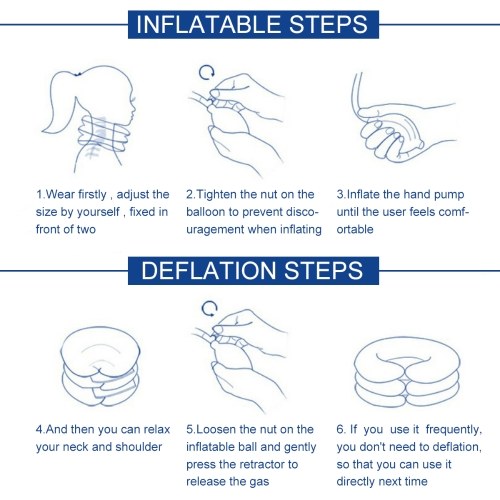 INFLATABLE STEPS

1.Wear firstly , adjust the size by yourself , fixed in front of two

2.Tighten the nut on the balloon to prevent discouragement when inflating

3.Inflate the hand pump until the user feels comfortable

DEFLATION STEPS

4.And then you can relax your neck and shoulder

5.Loosen the nut on the inflatable ball and gently press the retractor to release the gas

6. If you use it frequently, you don't need to deflation, so that you can use it directly next time