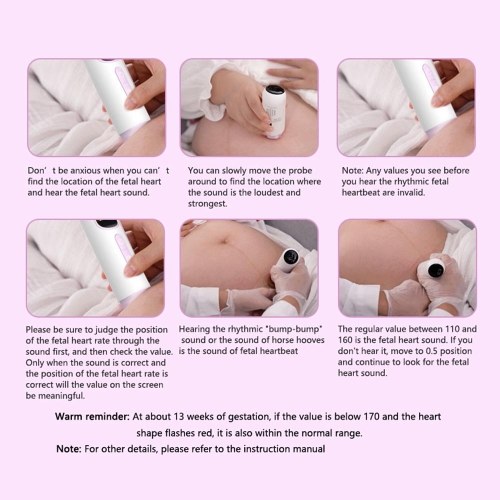 Don’t be anxious when you can’t find the location of the fetal heart and hear the fetal heart sound.

You can slowly move the probe around to find the location where the sound is the loudest and strongest.

Note: Any values you see before you hear the rhythmic fetal heartbeat are invalid.

Please be sure to judge the position of the fetal heart rate through the sound first, and then check the value. Only when the sound is correct and the position of the fetal heart rate is correct will the value on the screen be meaningful.

Hearing the rhythmic "bump-bump" sound or the sound of horse hooves is the sound of fetal heartbeat

The regular value between 110 and 160 is the fetal heart sound. If you don't hear it, move to 0.5 position and continue to look for the fetal heart sound.

Warm reminder: At about 13 weeks of gestation, if the value is below 170 and the heart shape flashes red, it is also within the normal range.

Note: For other details, please refer to the instruction manual