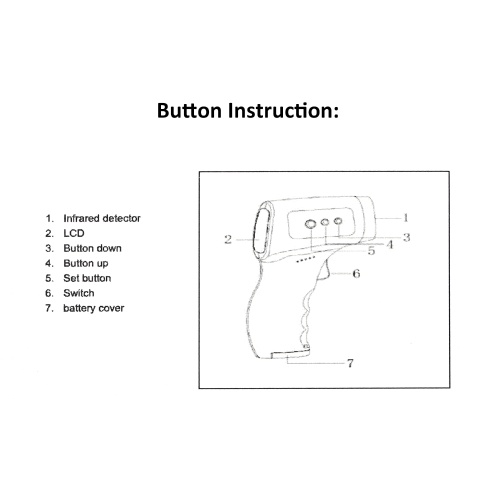 Button Instruction:

1. Infrared detector
2. LCD
3. Button down
4. Button up
5. Set button
6. Switch
7. battery cover

1
2
3
4
5
6
7