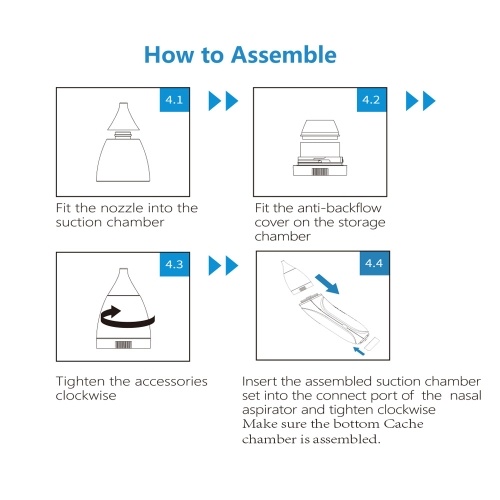 How to Assemble

4.1

Fit the nozzle into the suction chamber

4.2

Fit the anti-backflow cover on the storage chamber

4.3

Tighten the accessories clockwise

4.4

Insert the assembled suction chamber set into the connect port of the nasal aspirator and tighten clockwise
Make sure the bottom Cache chamber is assembled.