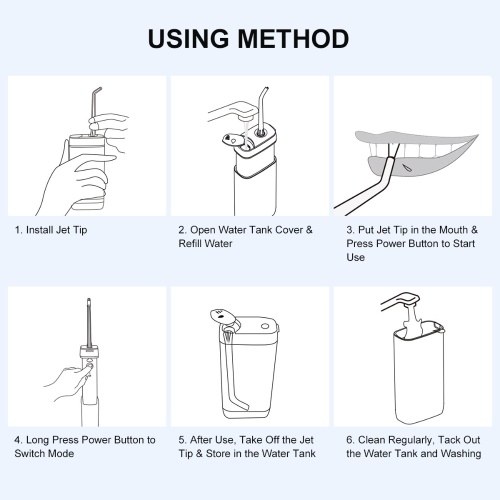 USING METHOD

1. Install Jet Tip

2. Open Water Tank Cover & Refill Water

3. Put Jet Tip in the Mouth & Press Power Button to Start Use

4. Long Press Power Button to Switch Mode

5. After Use, Take Off the Jet Tip & Store in the Water Tank

6. Clean Regularly, Tack Out the Water Tank and Washing