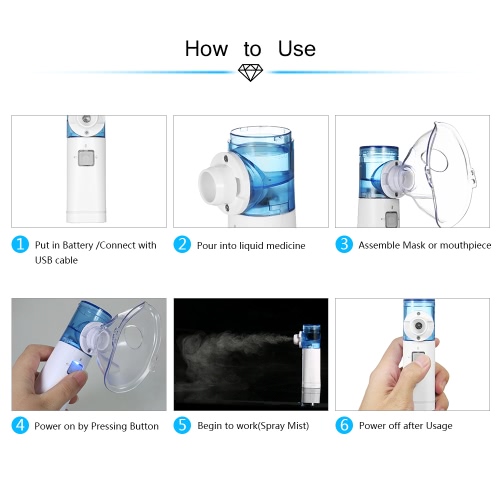 How to Use

1 Put in Battery /Connect with USB cable

2 Pour into liquid medicine

3 Assemble Mask or mouthpiece

4 Power on by Pressing Button

5 Begin to work(Spray Mist)

6 Power off after Usage