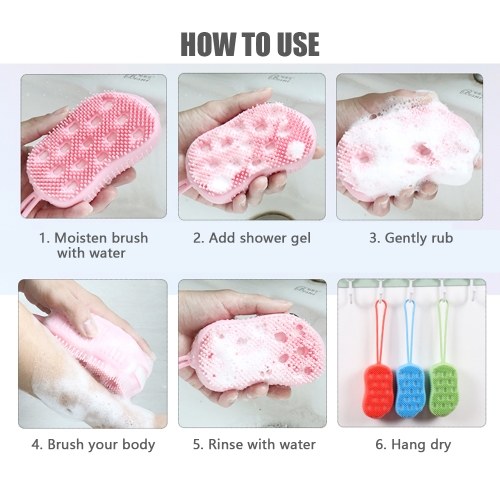 HOW TO USE

1. Moisten brush with water

2. Add shower gel

3. Gently rub

4. Brush your body

5. Rinse with water

6. Hang dry