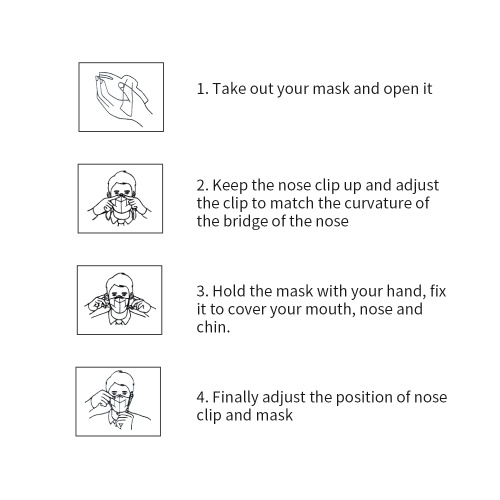 1. Take out your mask and open it

2. Keep the nose clip up and adjust the clip to match the curvature of the bridge of the nose

3. Hold the mask with your hand, fix it to cover your mouth, nose and chin.

4. Finally adjust the position of nose clip and mask