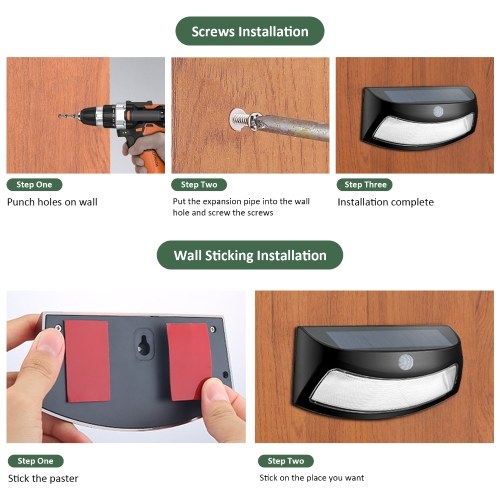 Screws Installation

Step One
Punch holes on wall

Step Two
Put the expansion pipe into the wall hole and screw the screws

Step Three
Installation complete

Wall Sticking Installation

Step One
Stick the paster

Step Two
Stick on the place you want