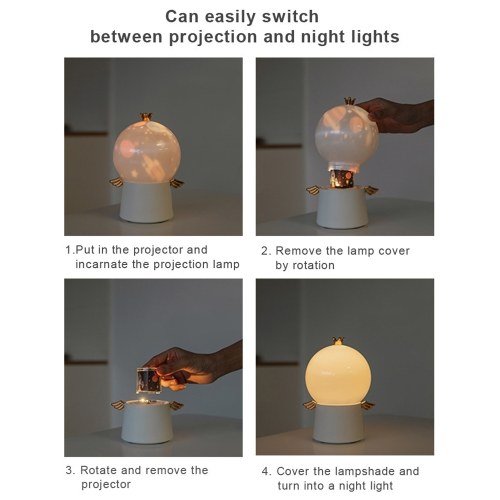 Can easily switch between projection and night lights

1.Put in the projector and incarnate the projection lamp

2. Remove the lamp cover by rotation

3. Rotate and remove the projector

4. Cover the lampshade and turn into a night light