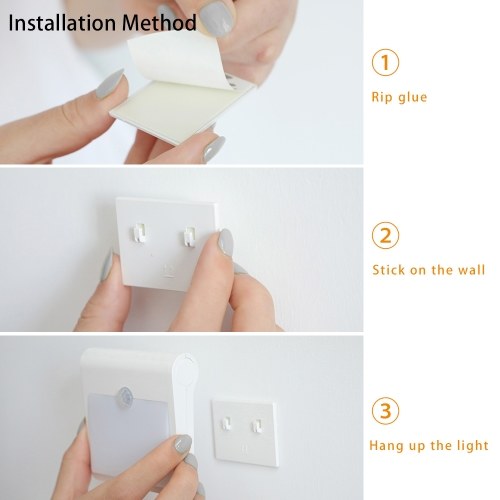 Installation Method

1

Rip glue

2

Stick on the wall

3

Hang up the light