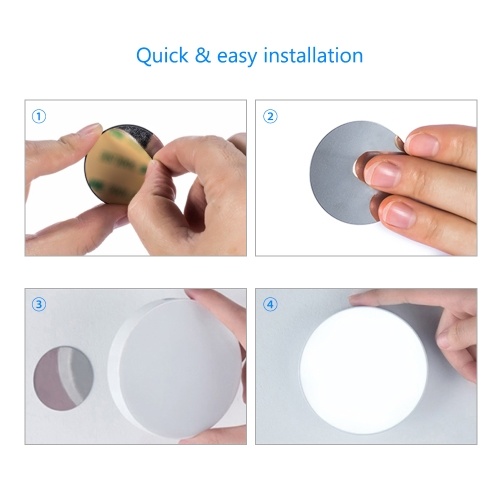 Quick & easy installation

①

②

③

④