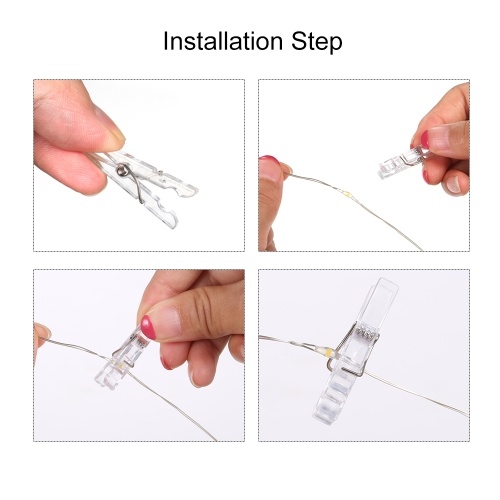 Installation Step