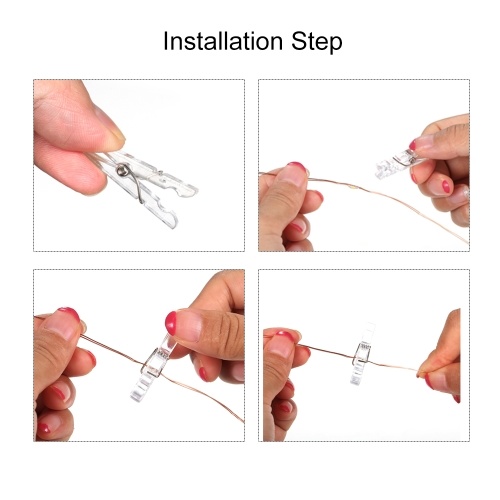 Installation Step