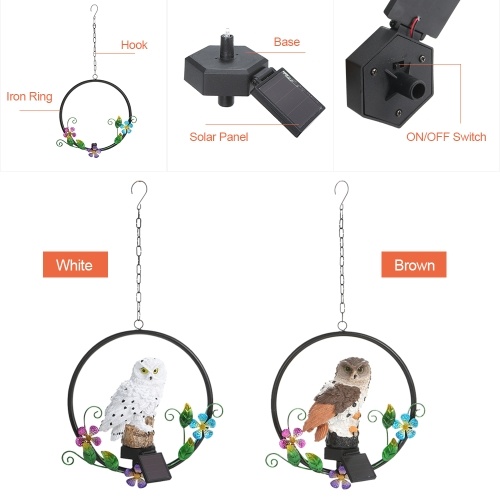 Hook

Iron Ring

Base

Solar Panel

ON/OFF Switch

White

Brown