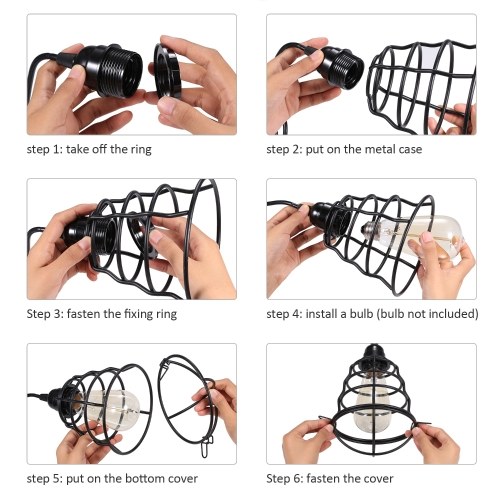 step 1: take off the ring

step 2: put on the metal case

Step 3: fasten the fixing ring

step 4: install a bulb (bulb not included)

step 5: put on the bottom cover

Step 6: fasten the cover