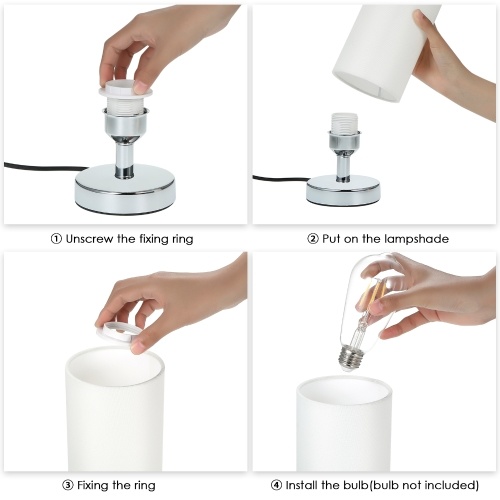 ① Unscrew the fixing ring

② Put on the lampshade

③ Fixing the ring

④ Install the bulb(bulb not included)