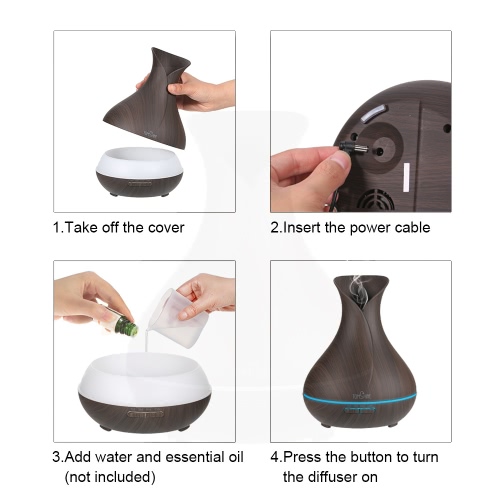 1.Take off the cover

2.Insert the power cable

3.Add water and essential oil (not included)

4.Press the button to turn the diffuser on