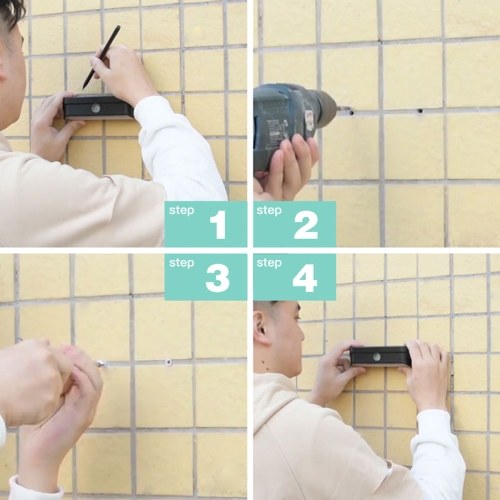 step 1

step 2

step 3

step 4