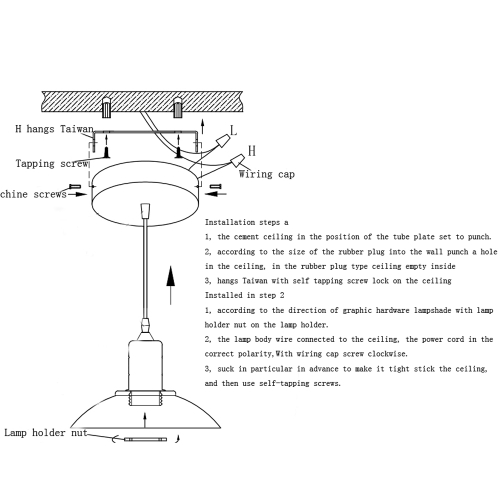 H hangs Taiwan

L

H

Tapping screw

Wiring cap

chine screws

Installation steps a

1, the cement ceiling in the position of the tube plate set to punch.

2, according to the size of the rubber plug into the wall punch a hole in the ceiling, in the rubber plug type ceiling empty inside

3, hangs Taiwan with self tapping screw lock on the ceiling

Installed in step 2

1, according to the direction of graphic hardware lampshade with lamp holder nut on the lamp holder.

2, the lamp body wire connected to the ceiling, the power cord in the correct polarity,With wiring cap screw clockwise.

3, suck in particular in advance to make it tight stick the ceiling, and then use self-tapping screws.

Lamp holder nut