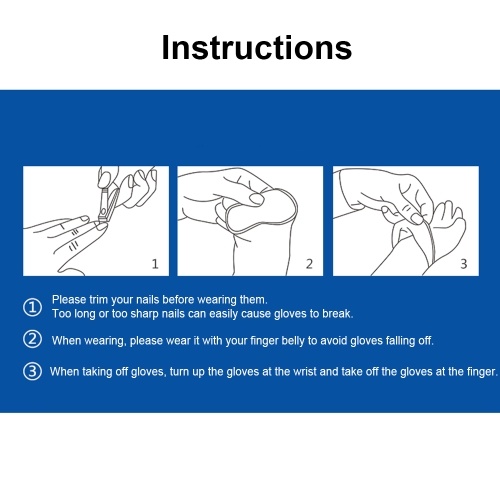 Instructions

1

2

3

① Please trim your nails before wearing them.
Too long or too sharp nails can easily cause gloves to break.

② When wearing, please wear it with your finger belly to avoid gloves falling off.

③ When taking off gloves, turn up the gloves at the wrist and take off the gloves at the finger.