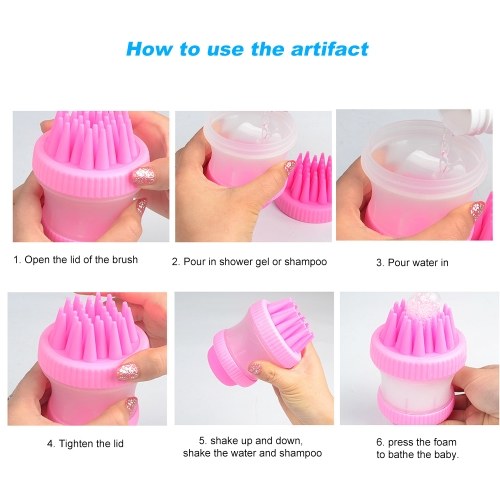 How to use the artifact

1. Open the lid of the brush

2. Pour in shower gel or shampoo

3. Pour water in

4. Tighten the lid

5. shake up and down, shake the water and shampoo

6. press the foam to bathe the baby.