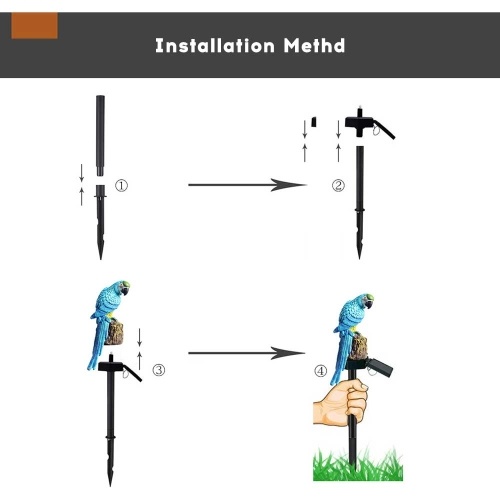 Installation Methd

①

②

③

④