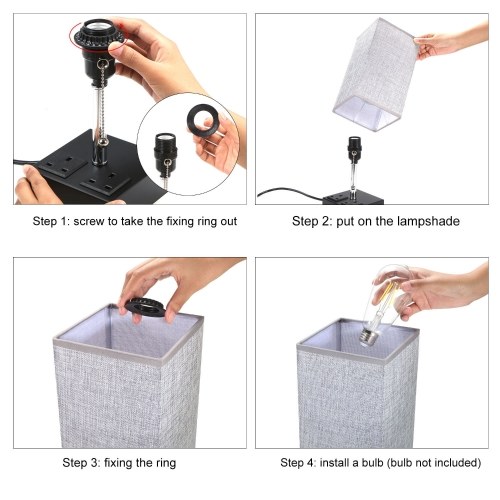 Step 1: screw to take the fixing ring out

Step 2: put on the lampshade

Step 3: fixing the ring

Step 4: install a bulb (bulb not included)