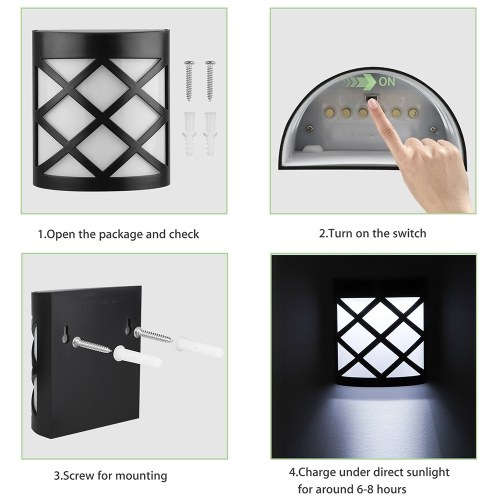 ON

1.Open the package and check

2.Turn on the switch

3.Screw for mounting

4.Charge under direct sunlight for around 6-8 hours