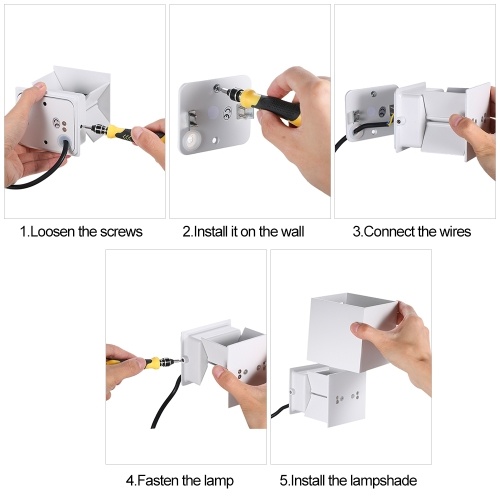 1.Loosen the screws

2.Install it on the wall

3.Connect the wires

4.Fasten the lamp

5.Install the lampshade