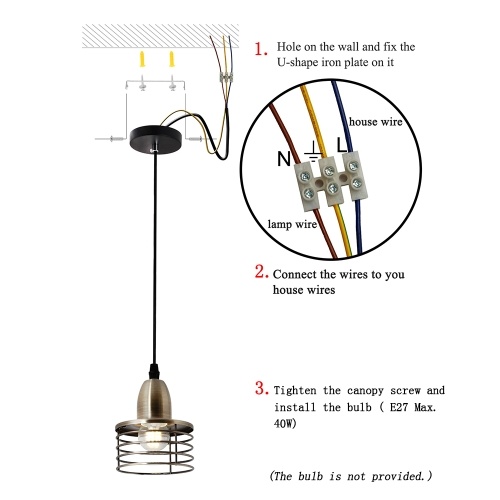 1. Hole on the wall and fix the U-shape iron plate on it

house wire

N

L

lamp wire

2. Connect the wires to you house wires

3. Tighten the canopy screw and install the bulb ( E27 Max. 40W)

(The bulb is not provided.)