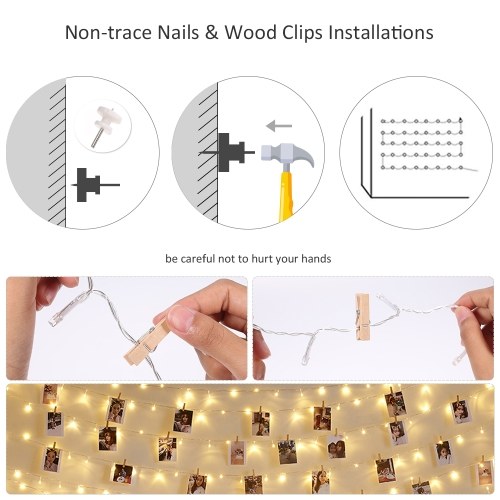 Non-trace Nails & Wood Clips Installations

be careful not to hurt your hands