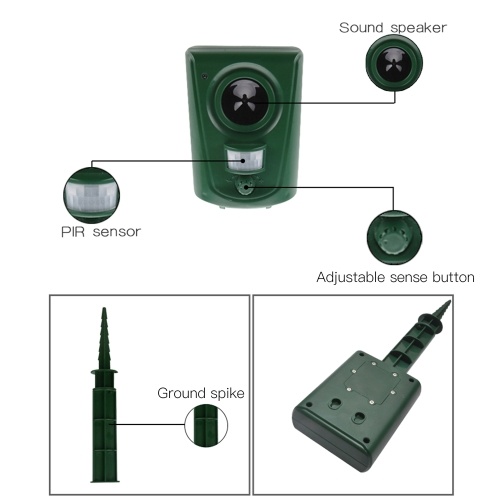 Sound speaker

PIR sensor

Adjustable sense button

Ground spike