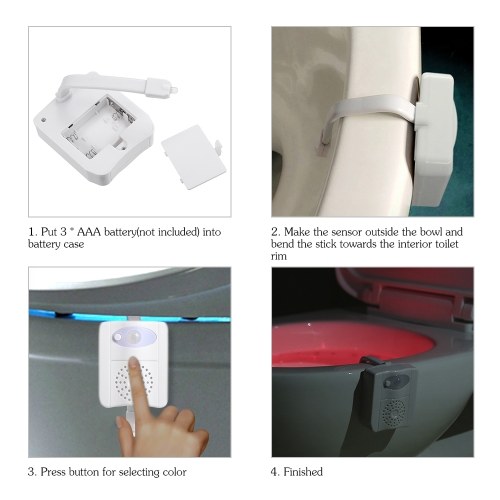 1. Put 3 * AAA battery(not included) into battery case

2. Make the sensor outside the bowl and bend the stick towards the interior toilet rim

3. Press button for selecting color

4. Finished