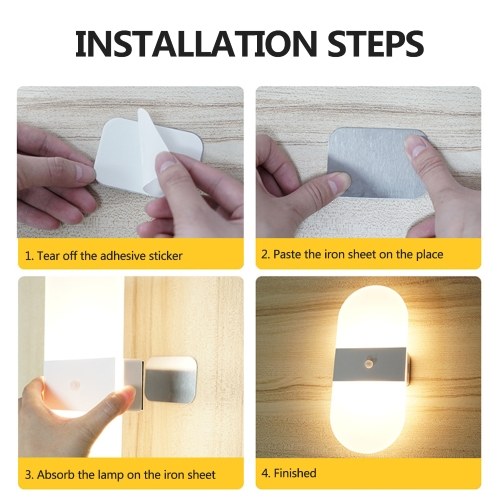 INSTALLATION STEPS

1. Tear off the adhesive sticker

2. Paste the iron sheet on the place

3. Absorb the lamp on the iron sheet

4. Finished