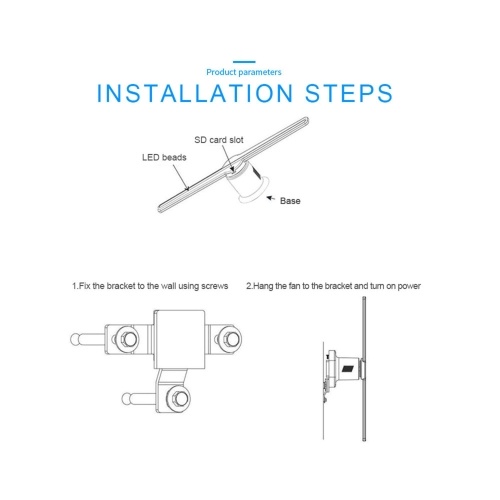 Product parameters

INSTALLATION STEPS

SD card slot

LED beads

Base

1.Fix the bracket to the wall using screws

2.Hang the fan to the bracket and turn on power