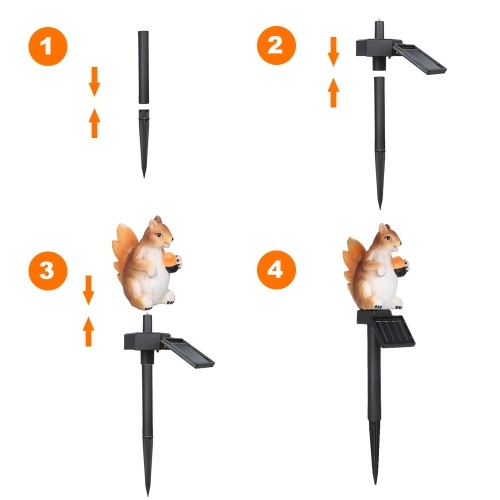 1

2

3

4