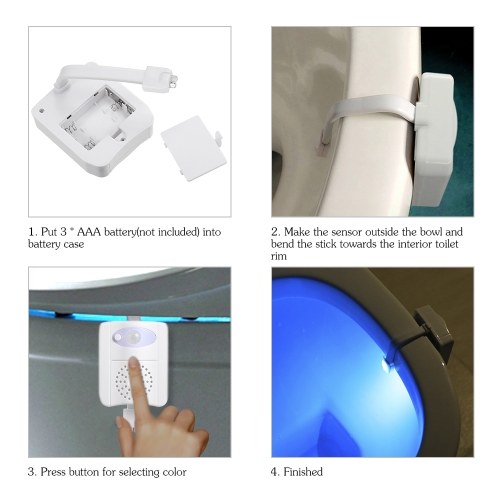 1. Put 3 * AAA battery(not included) into battery case

2. Make the sensor outside the bowl and bend the stick towards the interior toilet rim

3. Press button for selecting color

4. Finished