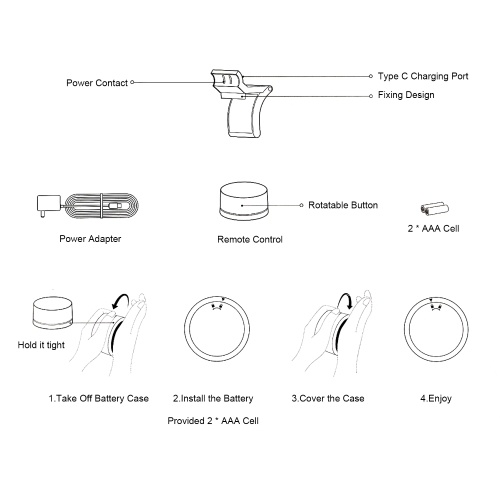 Power Contact

Type C Charging Port

Fixing Design

Power Adapter

Rotatable Button

Remote Control

2 * AAA Cell

Hold it tight

1.Take Off Battery Case

2.Install the Battery

Provided 2 * AAA Cell

3.Cover the Case

4.Enjoy