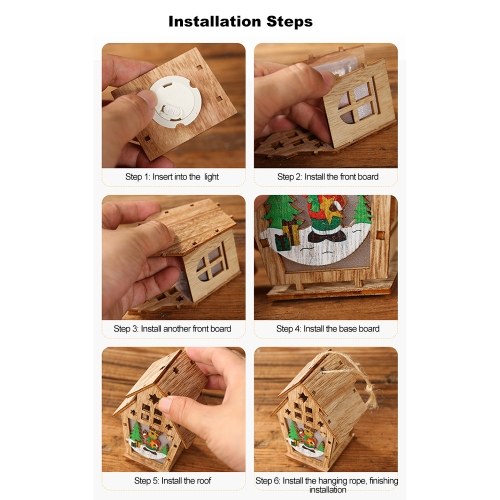 Installation Steps

Step 1: Insert into the light

Step 2: Install the front board

Step 3: Install another front board

Step 4: Install the base board

Step 5: Install the roof

Step 6: Install the hanging rope, finishing installation