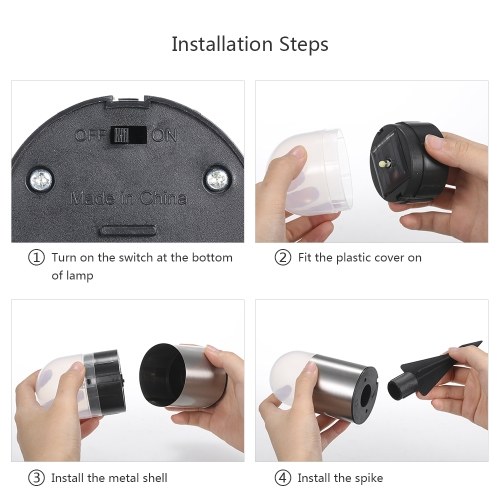 Installation Steps

OFF ON

Made in China

① Turn on the switch at the bottom of lamp

② Fit the plastic cover on

③ Install the metal shell

④ Install the spike