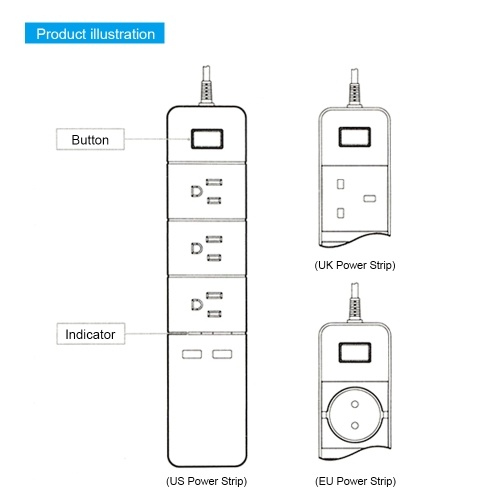 Product illustration

Button

Indicator

(US Power Strip)

(UK Power Strip)

(EU Power Strip)